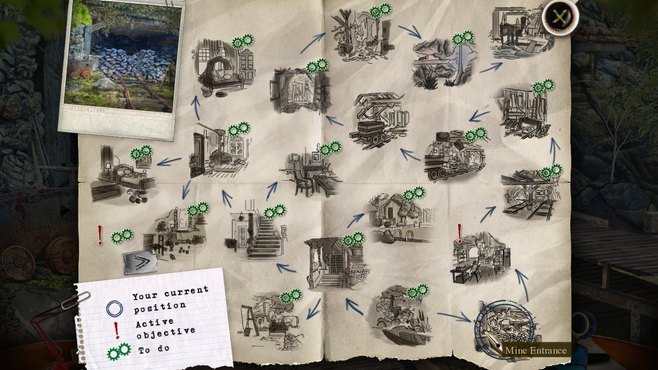 Your current position
Active objective
To do

Mine Entrance