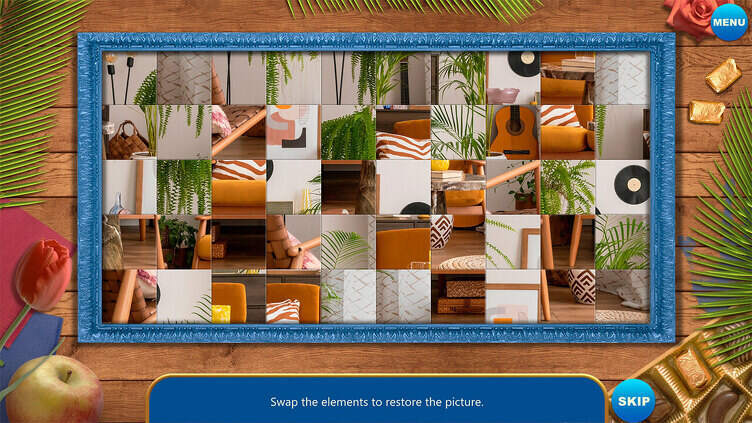 MENU

Swap the elements to restore the picture.

SKIP